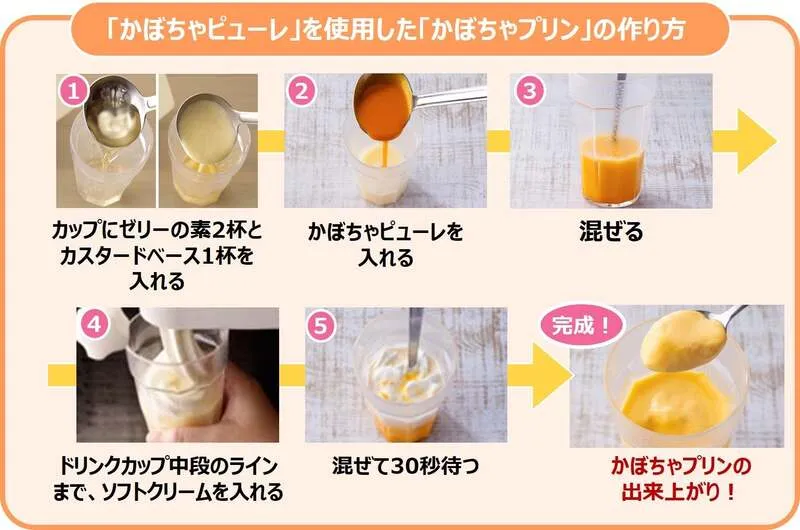 「かぼちゃピューレ」を使用した「かぼちゃプリン」の作り方

1
カップにゼリーの素2杯とカスタードベース1杯を入れる

2
かぼちゃピューレを入れる

3
混ぜる

4
ドリンクカップ中段のラインまで、ソフトクリームを入れる

5
混ぜて30秒待つ

完成！
かぼちゃプリンの出来上がり！