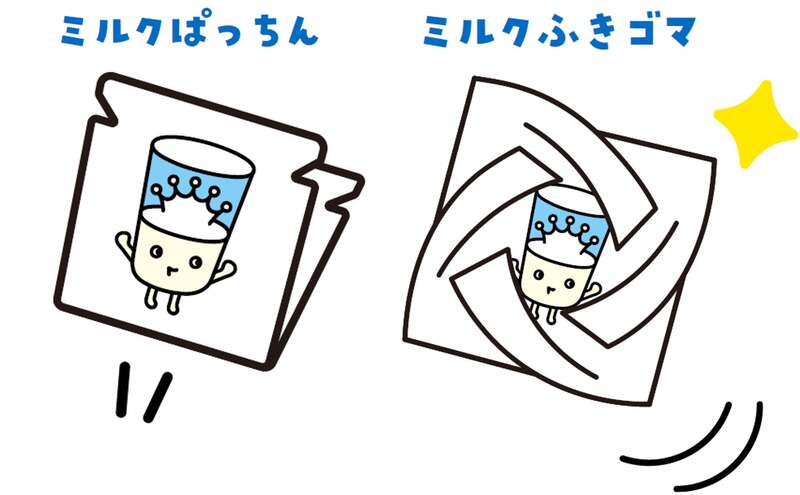 ミルクぱっちん

ミルクふきゴマ